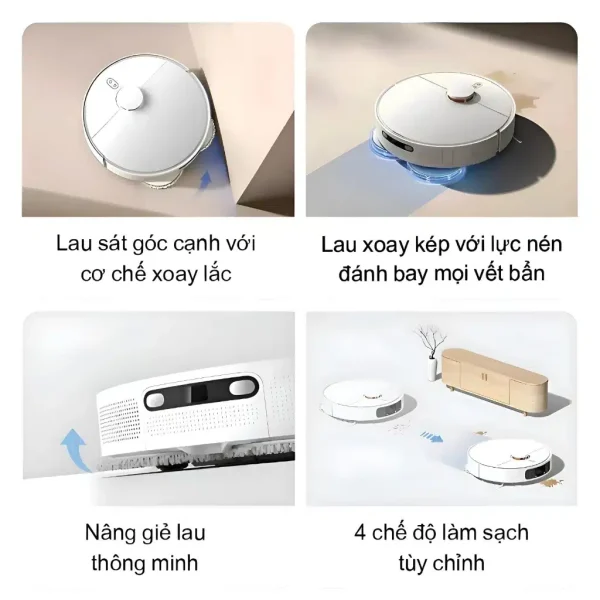 Lau sát góc cạnh với cơ chế xoay lắc

Lau xoay kép với lực nén đánh bay mọi vết bẩn

Nâng giẻ lau thông minh

4 chế độ làm sạch tùy chỉnh