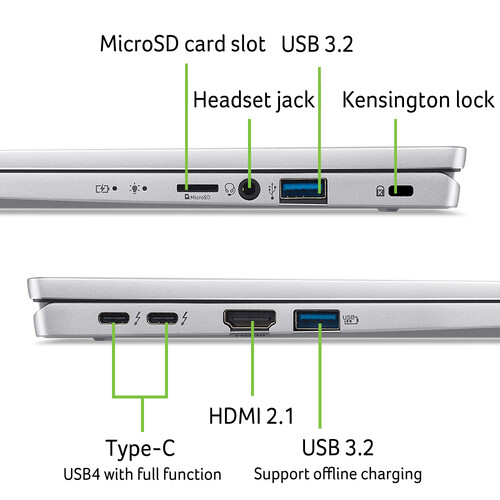 MicroSD card slot
USB 3.2
Headset jack
Kensington lock
MicroSD

Type-C
USB4 with full function
HDMI 2.1
USB 3.2
Support offline charging