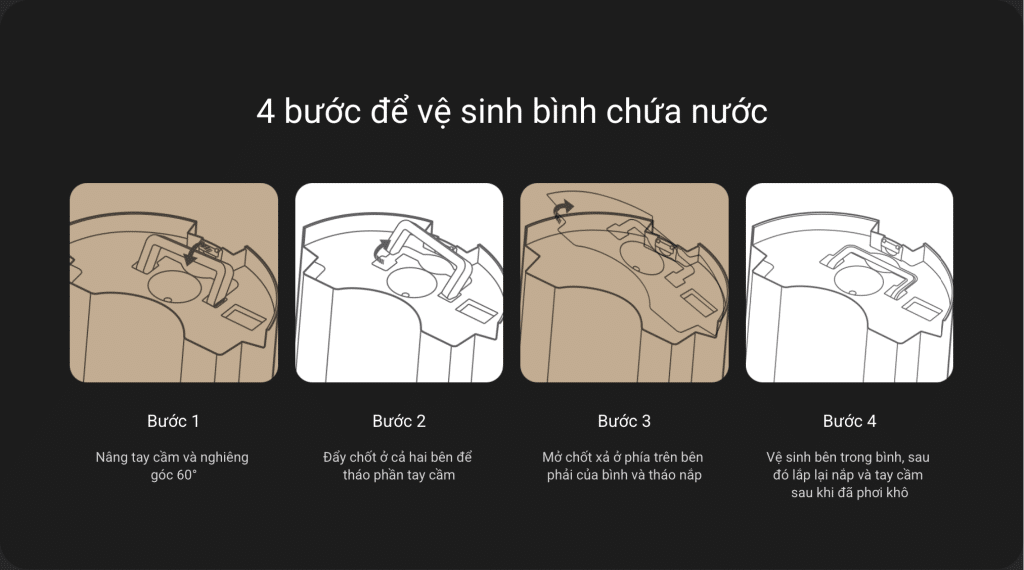 4 bước để vệ sinh bình chứa nước

Bước 1

Nâng tay cầm và nghiêng góc 60°

Bước 2

Đẩy chốt ở cả hai bên để tháo phần tay cầm

Bước 3

Mở chốt xả ở phía trên bên phải của bình và tháo nắp

Bước 4

Vệ sinh bên trong bình, sau đó lắp lại nắp và tay cầm sau khi đã phơi khô